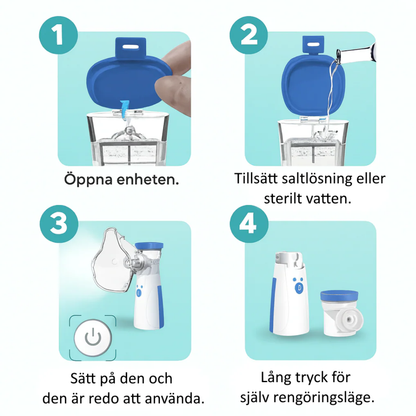 1

Öppna enheten.

2

Tillsätt saltlösning eller sterilt vatten.

3

Sätt på den och den är redo att använda.

4

Lång tryck för själv rengöringsläge.