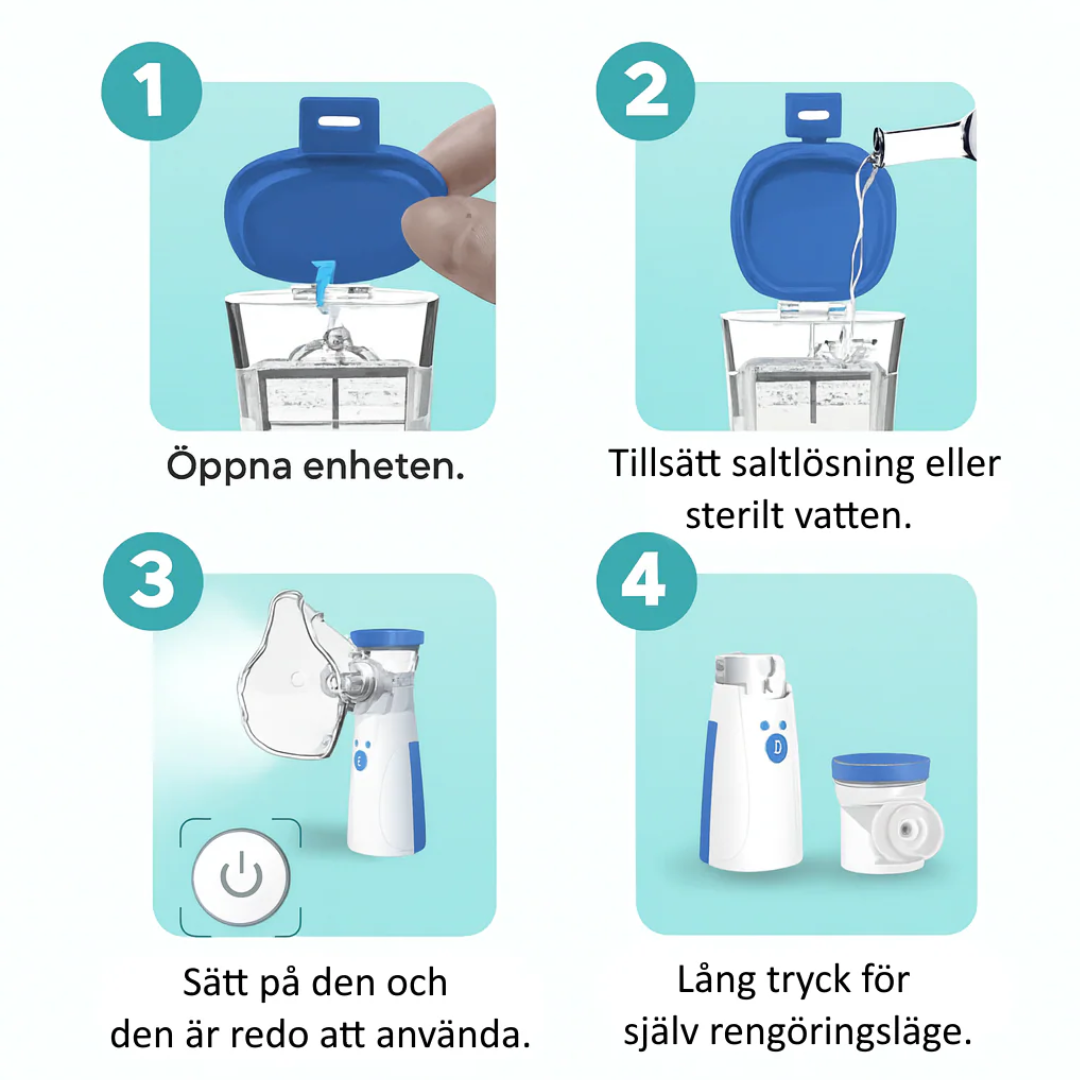 1

Öppna enheten.

2

Tillsätt saltlösning eller sterilt vatten.

3

Sätt på den och den är redo att använda.

4

Lång tryck för själv rengöringsläge.